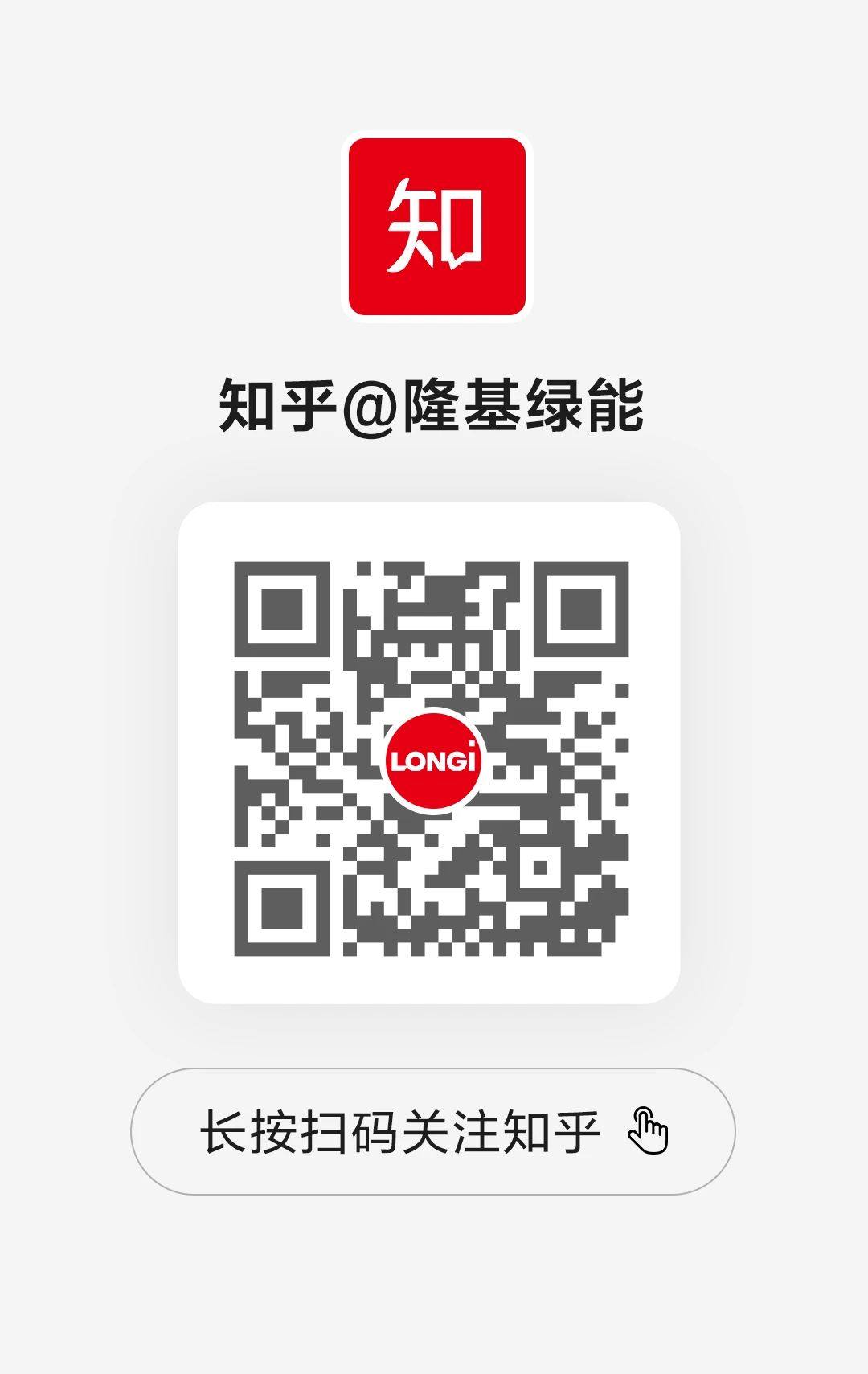 知

知乎@隆基绿能

LONGi

长按扫码关注知乎